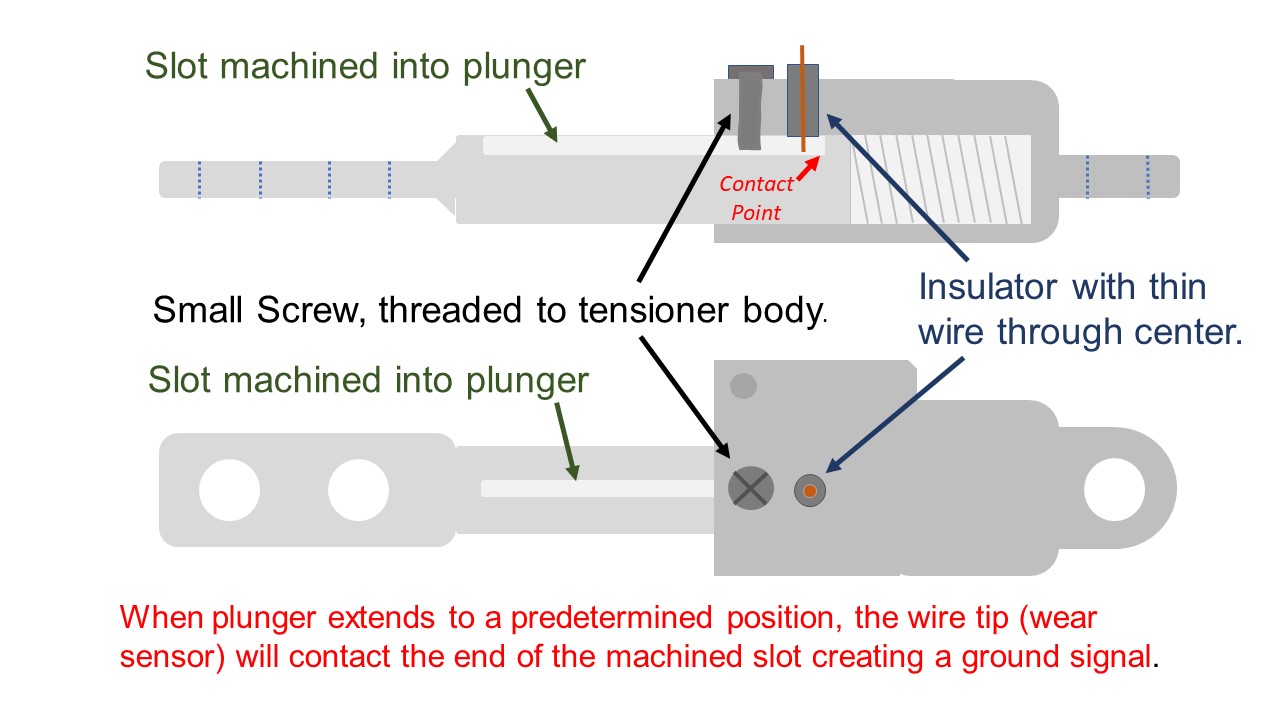 Slot machined into plunger

Contact Point

Small Screw, threaded to tensioner body.

Insulator with thin wire through center.

Slot machined into plunger

When plunger extends to a predetermined position, the wire tip (wear sensor) will contact the end of the machined slot creating a ground signal.