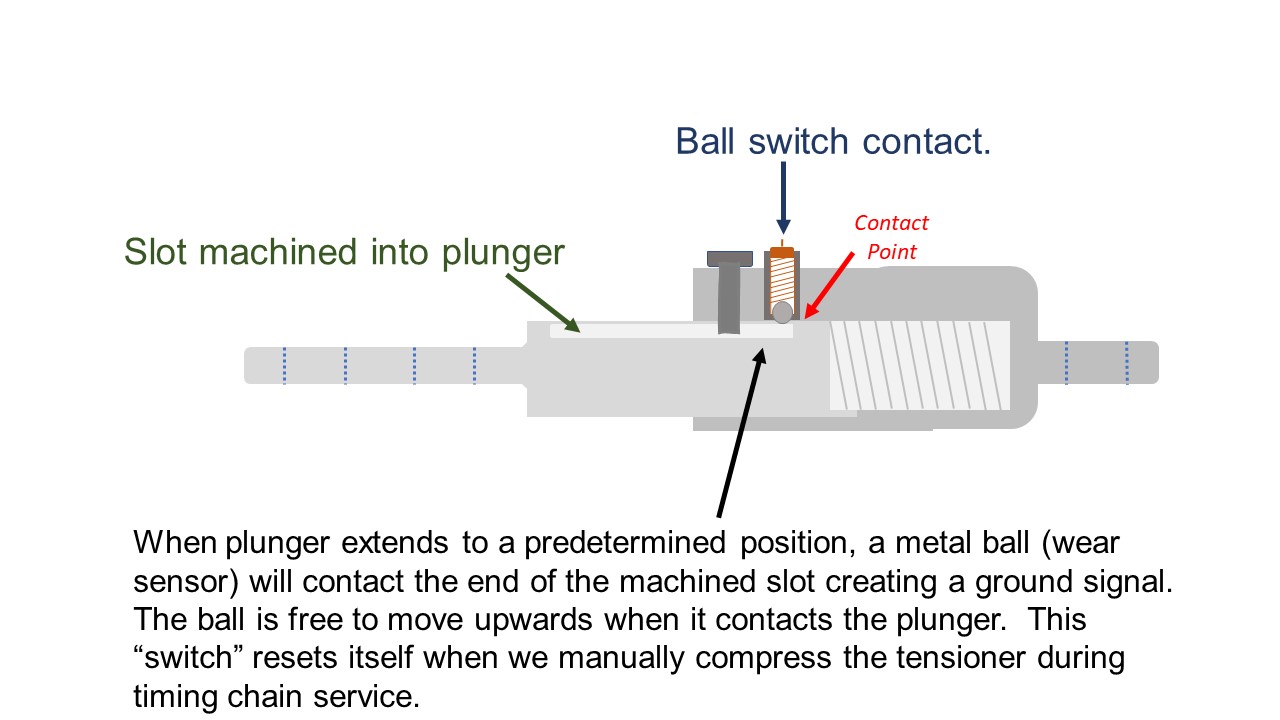 Ball switch contact.

Contact Point

Slot machined into plunger

When plunger extends to a predetermined position, a metal ball (wear sensor) will contact the end of the machined slot creating a ground signal. The ball is free to move upwards when it contacts the plunger. This “switch” resets itself when we manually compress the tensioner during timing chain service.