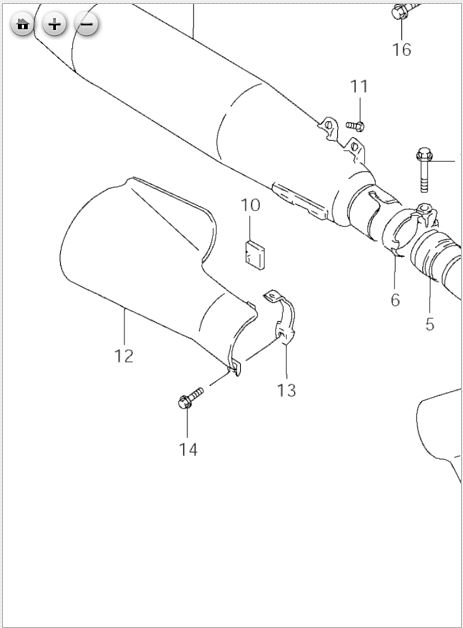 16

11

10

6

5

12

13

14